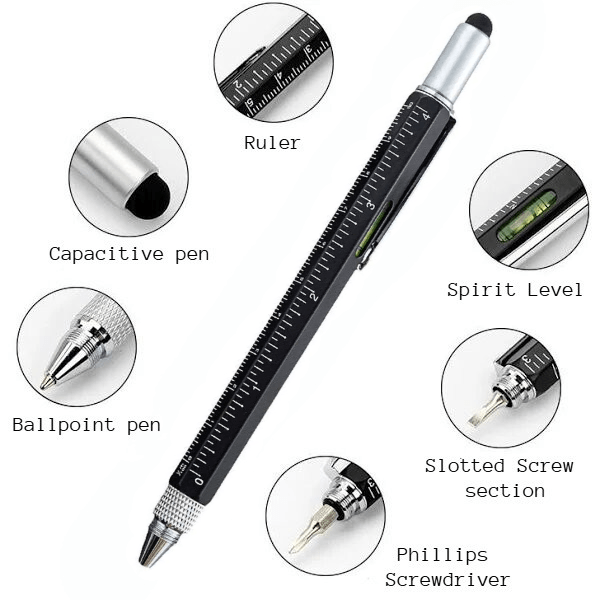 Ruler

Capacitive pen

Spirit Level

Ballpoint pen

Slotted Screw section

Phillips Screwdriver

0
1
2
3
4