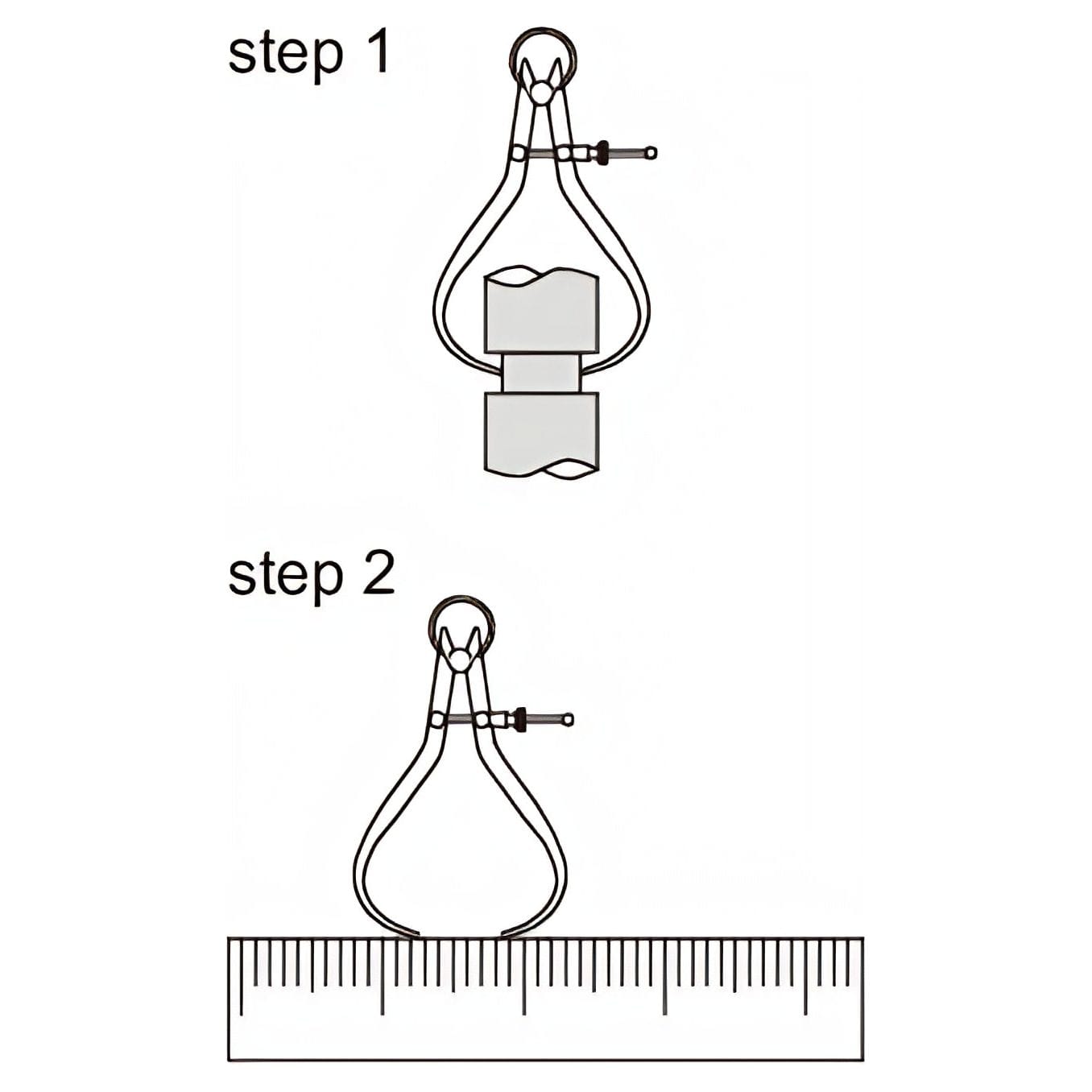 step 1

step 2