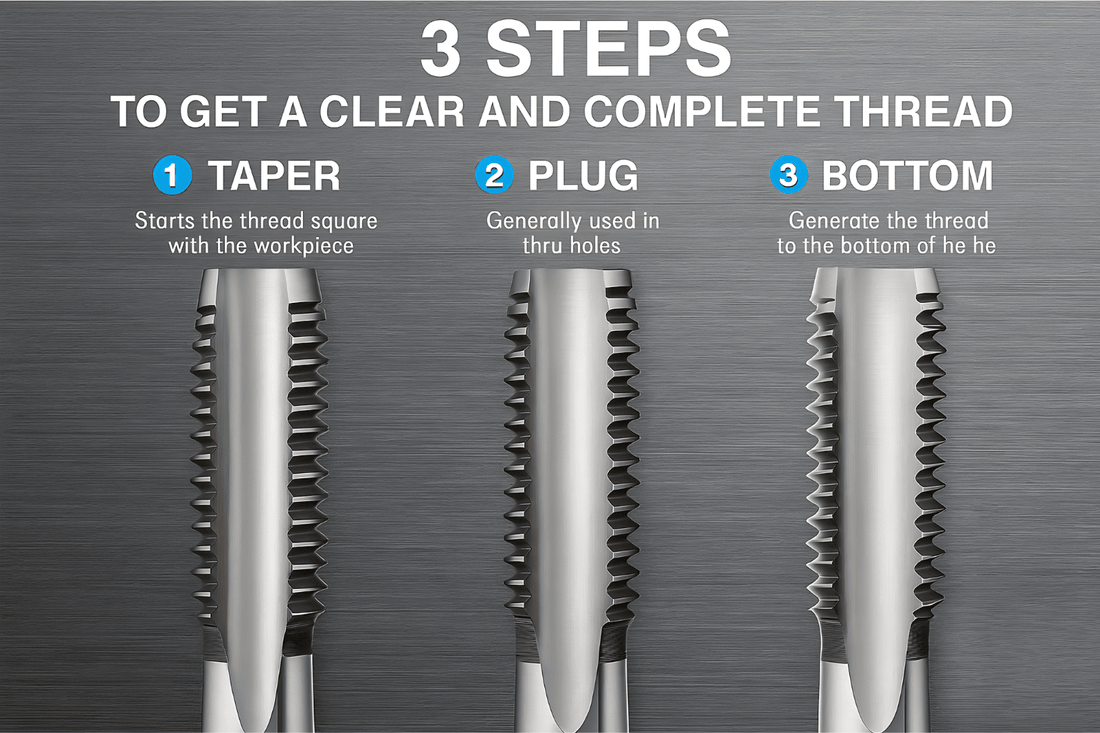 3 STEPS
TO GET A CLEAR AND COMPLETE THREAD

1 TAPER
Starts the thread square with the workpiece

2 PLUG
Generally used in thru holes

3 BOTTOM
Generate the thread to the bottom of he he